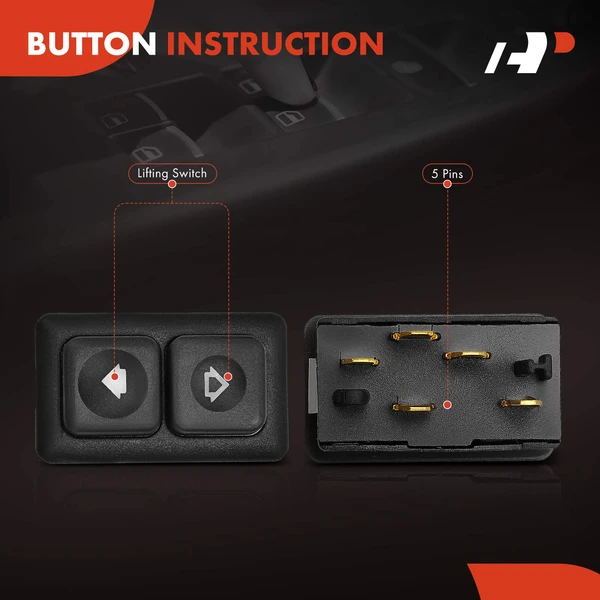 BUTTON INSTRUCTION

Lifting Switch

5 Pins