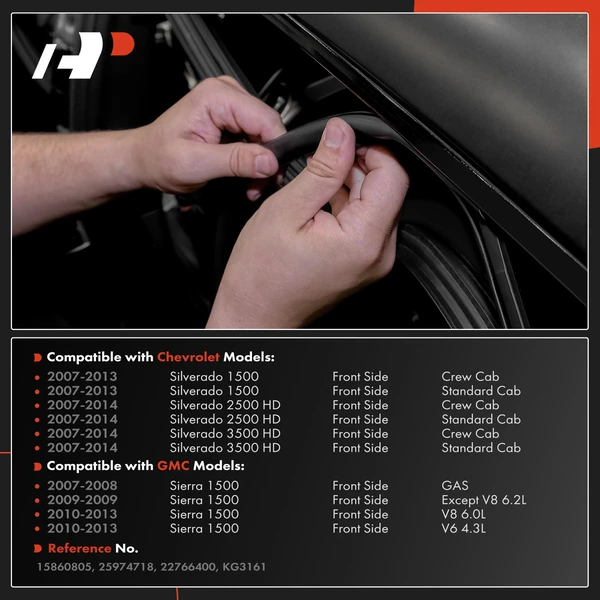 Compatible with Chevrolet Models:

| | | | |
|---|---|---|---|
| 2007-2013 | Silverado 1500 | Front Side | Crew Cab |
| 2007-2013 | Silverado 1500 | Front Side | Standard Cab |
| 2007-2014 | Silverado 2500 HD | Front Side | Crew Cab |
| 2007-2014 | Silverado 2500 HD | Front Side | Standard Cab |
| 2007-2014 | Silverado 3500 HD | Front Side | Crew Cab |
| 2007-2014 | Silverado 3500 HD | Front Side | Standard Cab |

Compatible with GMC Models:

| | | | |
|---|---|---|---|
| 2007-2008 | Sierra 1500 | Front Side | GAS |
| 2009-2009 | Sierra 1500 | Front Side | Except V8 6.2L |
| 2010-2013 | Sierra 1500 | Front Side | V8 6.0L |
| 2010-2013 | Sierra 1500 | Front Side | V6 4.3L |

Reference No.

15860805, 25974718, 22766400, KG3161