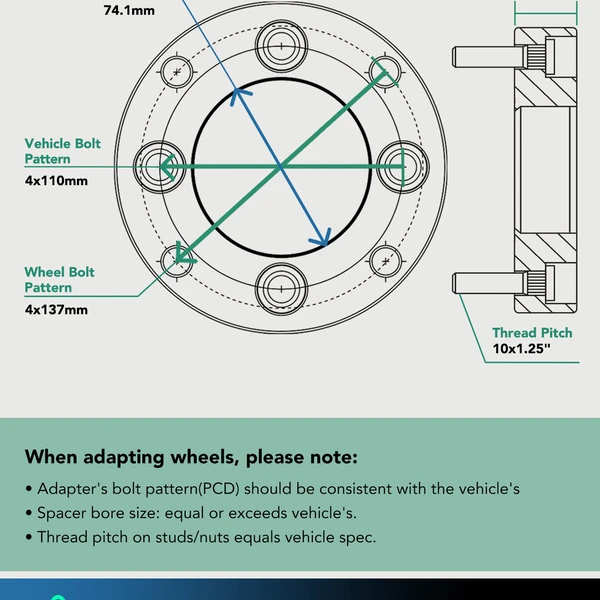 74.1mm

Vehicle Bolt Pattern
4x110mm

Wheel Bolt Pattern
4x137mm

Thread Pitch
10x1.25"

When adapting wheels, please note:

• Adapter's bolt pattern(PCD) should be consistent with the vehicle's
• Spacer bore size: equal or exceeds vehicle's.
• Thread pitch on studs/nuts equals vehicle spec.