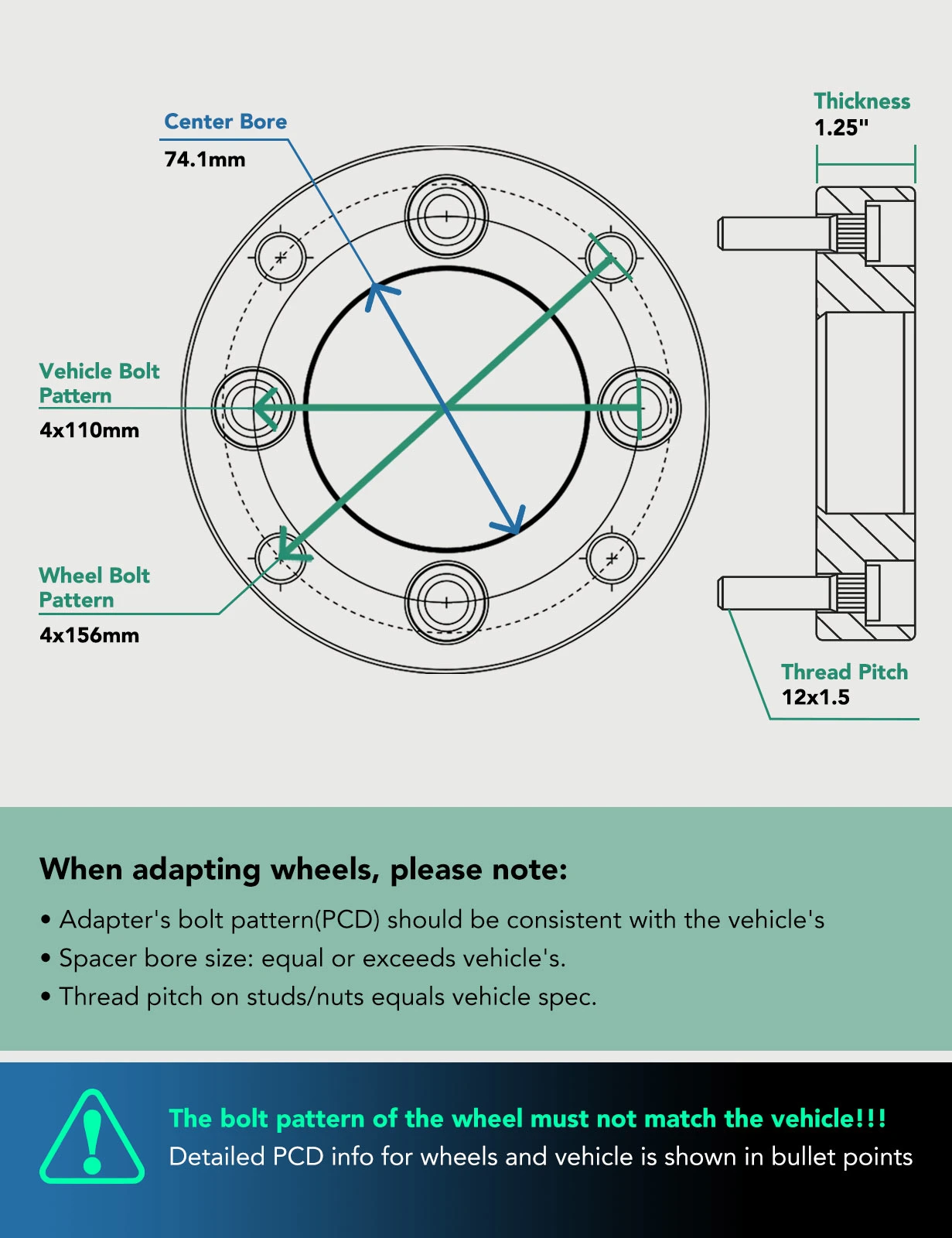 Center Bore
74.1mm

Thickness
1.25"

Vehicle Bolt Pattern
4x110mm

Wheel Bolt Pattern
4x156mm

Thread Pitch
12x1.5

When adapting wheels, please note:

• Adapter's bolt pattern(PCD) should be consistent with the vehicle's
• Spacer bore size: equal or exceeds vehicle's.
• Thread pitch on studs/nuts equals vehicle spec.

The bolt pattern of the wheel must not match the vehicle!!!
Detailed PCD info for wheels and vehicle is shown in bullet points