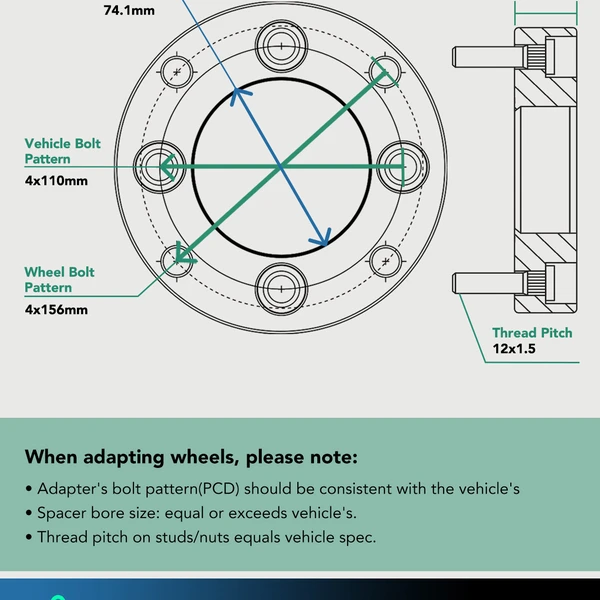 74.1mm

Vehicle Bolt Pattern
4x110mm

Wheel Bolt Pattern
4x156mm

Thread Pitch
12x1.5

When adapting wheels, please note:
• Adapter's bolt pattern(PCD) should be consistent with the vehicle's
• Spacer bore size: equal or exceeds vehicle's.
• Thread pitch on studs/nuts equals vehicle spec.