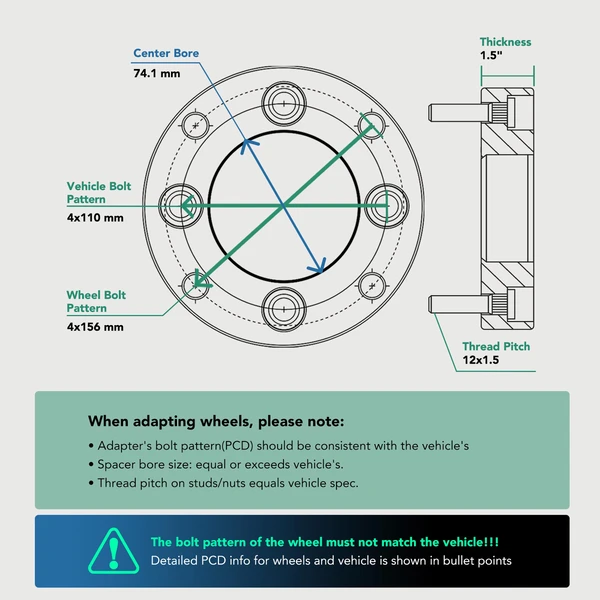 Center Bore
74.1 mm

Thickness
1.5"

Vehicle Bolt Pattern
4x110 mm

Wheel Bolt Pattern
4x156 mm

Thread Pitch
12x1.5

When adapting wheels, please note:
• Adapter's bolt pattern(PCD) should be consistent with the vehicle's
• Spacer bore size: equal or exceeds vehicle's.
• Thread pitch on studs/nuts equals vehicle spec.

The bolt pattern of the wheel must not match the vehicle!!!
Detailed PCD info for wheels and vehicle is shown in bullet points