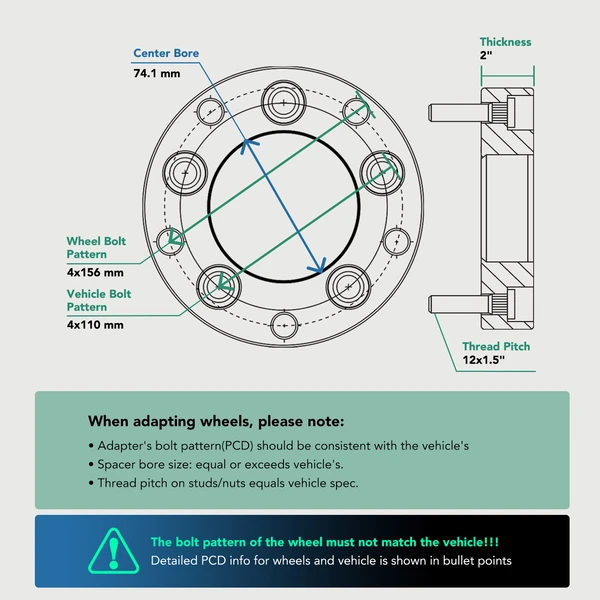 Center Bore
74.1 mm

Thickness
2"

Wheel Bolt Pattern
4x156 mm

Vehicle Bolt Pattern
4x110 mm

Thread Pitch
12x1.5"

When adapting wheels, please note:
• Adapter's bolt pattern(PCD) should be consistent with the vehicle's
• Spacer bore size: equal or exceeds vehicle's.
• Thread pitch on studs/nuts equals vehicle spec.

The bolt pattern of the wheel must not match the vehicle!!!
Detailed PCD info for wheels and vehicle is shown in bullet points