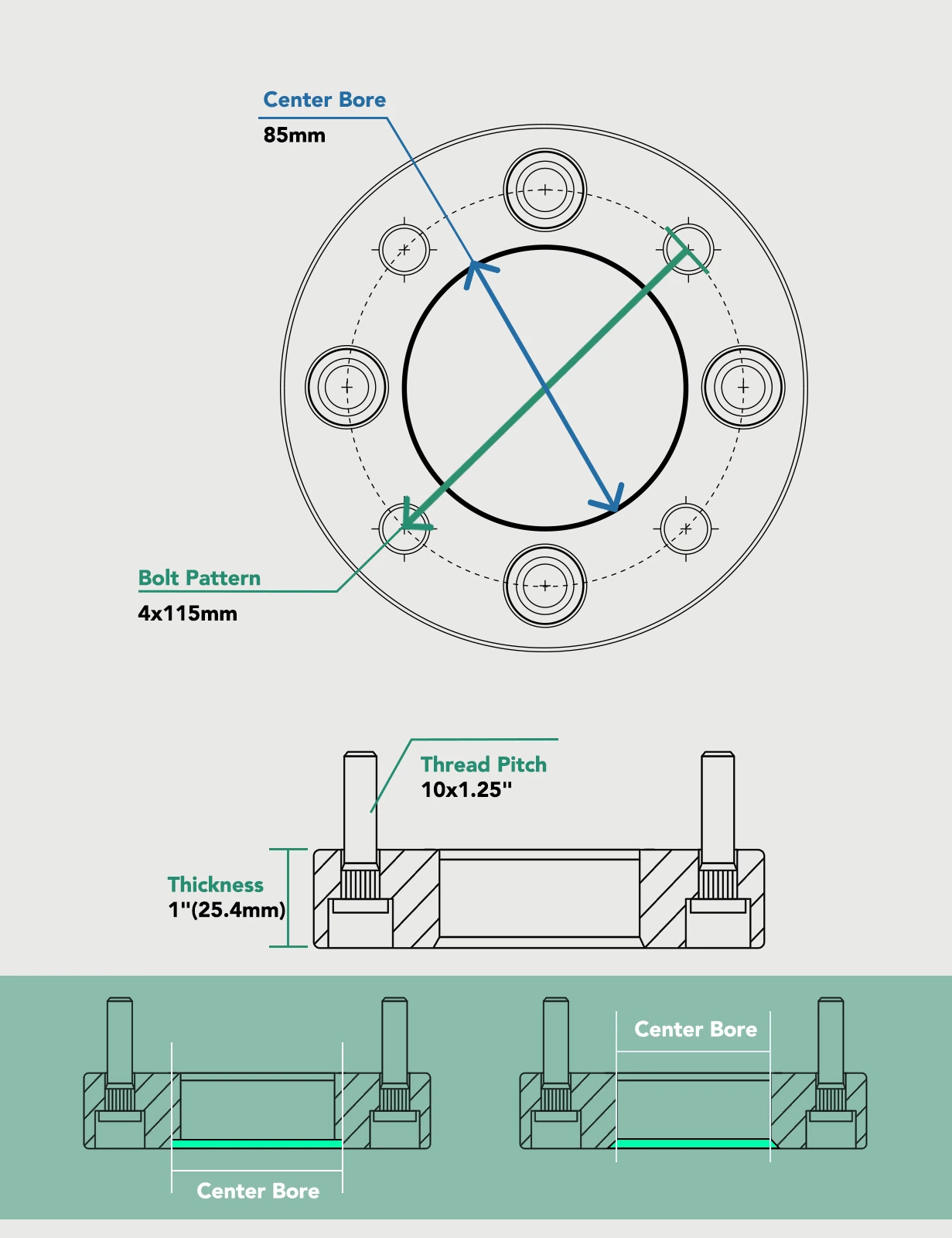 Center Bore
85mm

Bolt Pattern
4x115mm

Thread Pitch
10x1.25"

Thickness
1"(25.4mm)

Center Bore

Center Bore