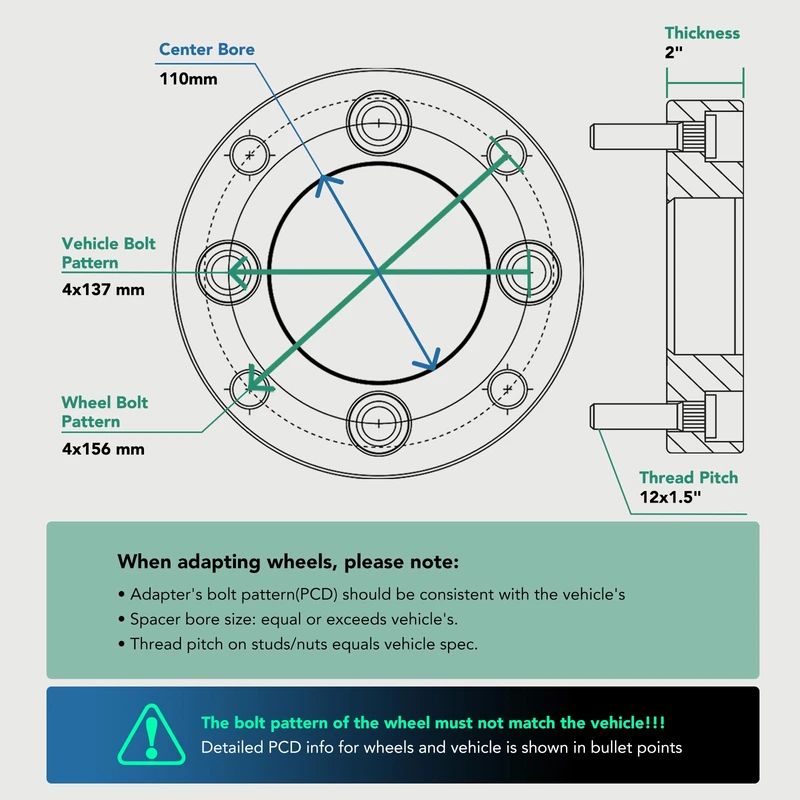 Center Bore
110mm

Thickness
2"

Vehicle Bolt Pattern
4x137 mm

Wheel Bolt Pattern
4x156 mm

Thread Pitch
12x1.5"

When adapting wheels, please note:
• Adapter's bolt pattern(PCD) should be consistent with the vehicle's
• Spacer bore size: equal or exceeds vehicle's.
• Thread pitch on studs/nuts equals vehicle spec.

The bolt pattern of the wheel must not match the vehicle!!!
Detailed PCD info for wheels and vehicle is shown in bullet points