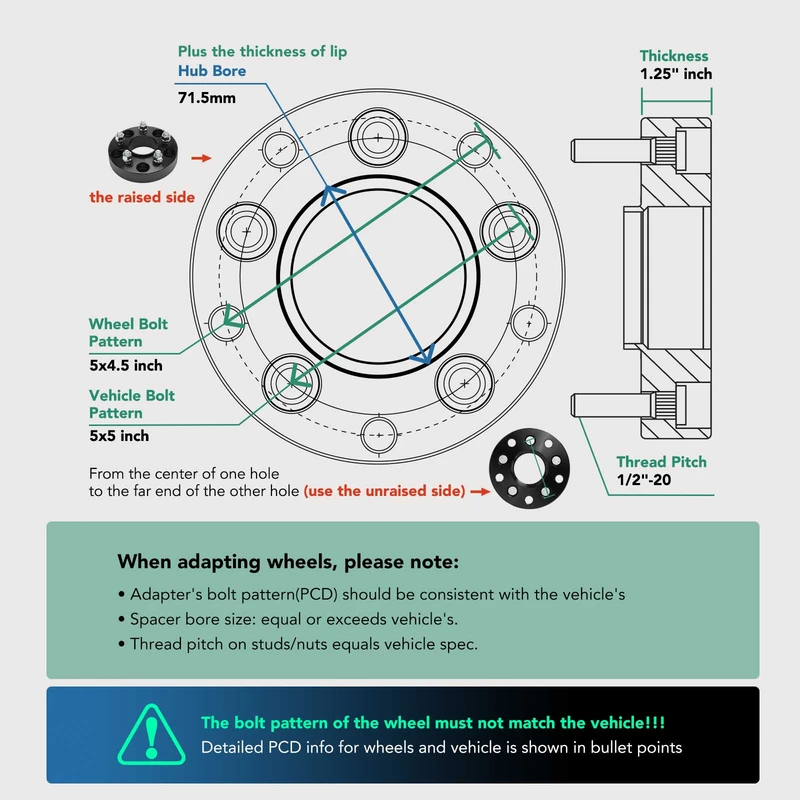 Plus the thickness of lip
Hub Bore
71.5mm

Thickness
1.25" inch

the raised side

Wheel Bolt Pattern
5x4.5 inch

Vehicle Bolt Pattern
5x5 inch

From the center of one hole to the far end of the other hole (use the unraised side)

Thread Pitch
1/2"-20

When adapting wheels, please note:
• Adapter's bolt pattern(PCD) should be consistent with the vehicle's
• Spacer bore size: equal or exceeds vehicle's.
• Thread pitch on studs/nuts equals vehicle spec.

The bolt pattern of the wheel must not match the vehicle!!!
Detailed PCD info for wheels and vehicle is shown in bullet points