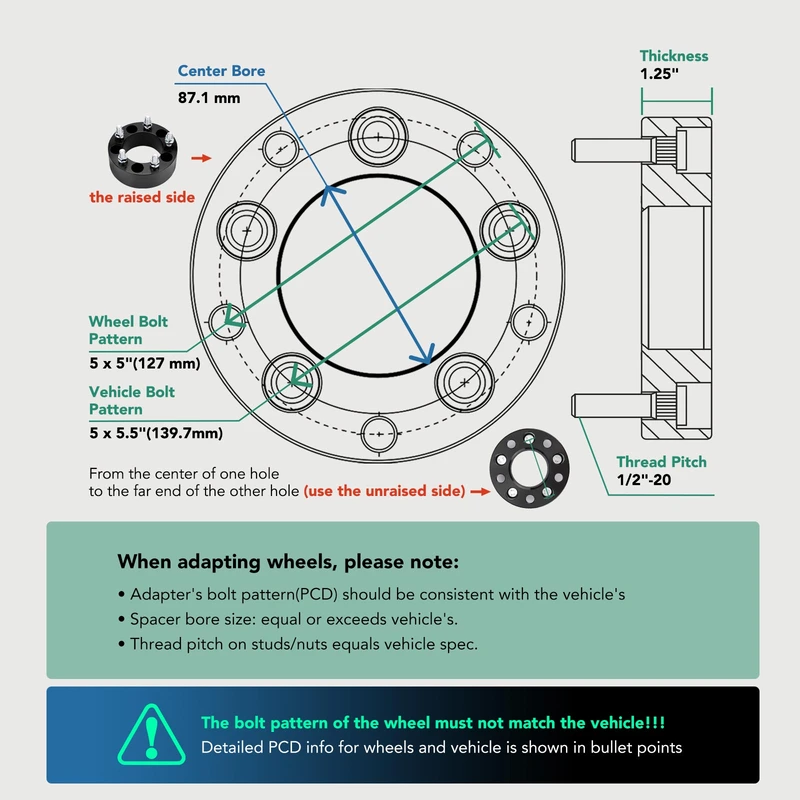 Center Bore
87.1 mm

Thickness
1.25"

the raised side

Wheel Bolt Pattern
5 x 5"(127 mm)

Vehicle Bolt Pattern
5 x 5.5"(139.7mm)

From the center of one hole to the far end of the other hole (use the unraised side)

Thread Pitch
1/2"-20

When adapting wheels, please note:
• Adapter's bolt pattern(PCD) should be consistent with the vehicle's
• Spacer bore size: equal or exceeds vehicle's.
• Thread pitch on studs/nuts equals vehicle spec.

The bolt pattern of the wheel must not match the vehicle!!!
Detailed PCD info for wheels and vehicle is shown in bullet points