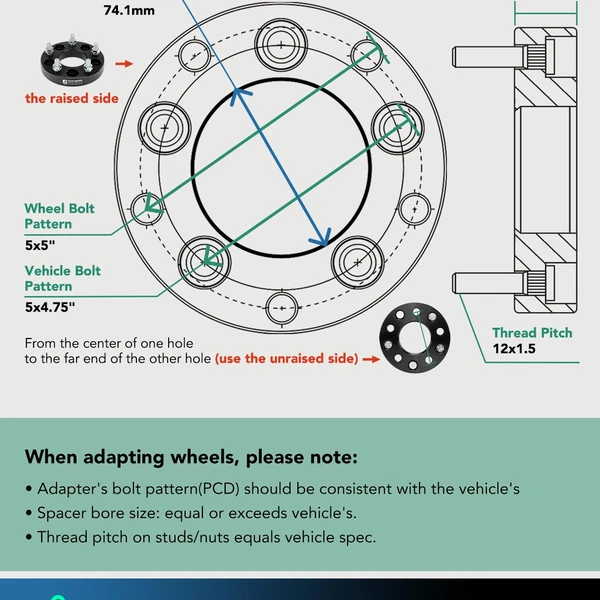 74.1mm

the raised side

Wheel Bolt Pattern
5x5"

Vehicle Bolt Pattern
5x4.75"

From the center of one hole to the far end of the other hole (use the unraised side)

Thread Pitch
12x1.5

When adapting wheels, please note:

• Adapter's bolt pattern(PCD) should be consistent with the vehicle's
• Spacer bore size: equal or exceeds vehicle's.
• Thread pitch on studs/nuts equals vehicle spec.