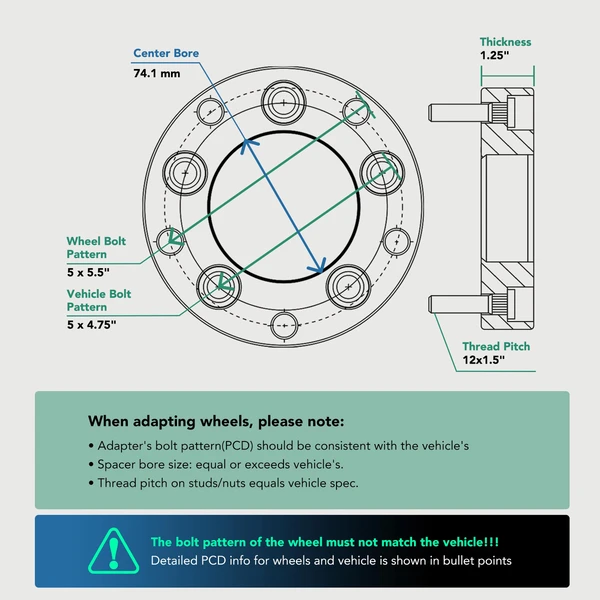 Center Bore
74.1 mm

Thickness
1.25"

Wheel Bolt Pattern
5 x 5.5"

Vehicle Bolt Pattern
5 x 4.75"

Thread Pitch
12x1.5"

When adapting wheels, please note:
• Adapter's bolt pattern(PCD) should be consistent with the vehicle's
• Spacer bore size: equal or exceeds vehicle's.
• Thread pitch on studs/nuts equals vehicle spec.

The bolt pattern of the wheel must not match the vehicle!!!
Detailed PCD info for wheels and vehicle is shown in bullet points