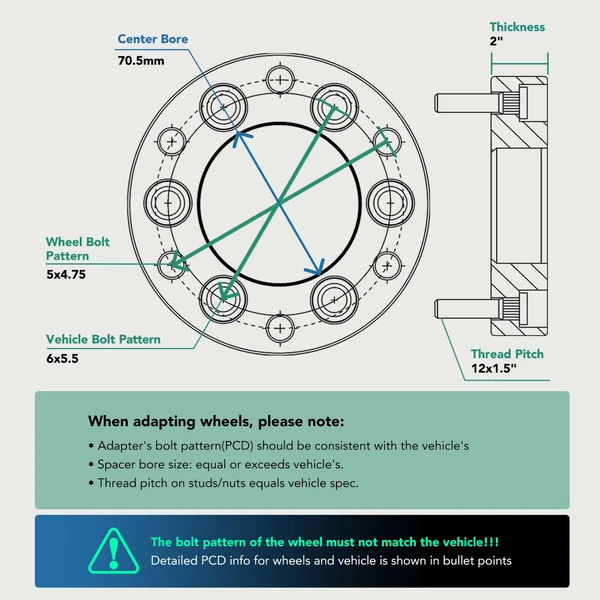 Center Bore
70.5mm

Thickness
2"

Wheel Bolt Pattern
5x4.75

Vehicle Bolt Pattern
6x5.5

Thread Pitch
12x1.5"

When adapting wheels, please note:
• Adapter's bolt pattern(PCD) should be consistent with the vehicle's
• Spacer bore size: equal or exceeds vehicle's.
• Thread pitch on studs/nuts equals vehicle spec.

The bolt pattern of the wheel must not match the vehicle!!!
Detailed PCD info for wheels and vehicle is shown in bullet points