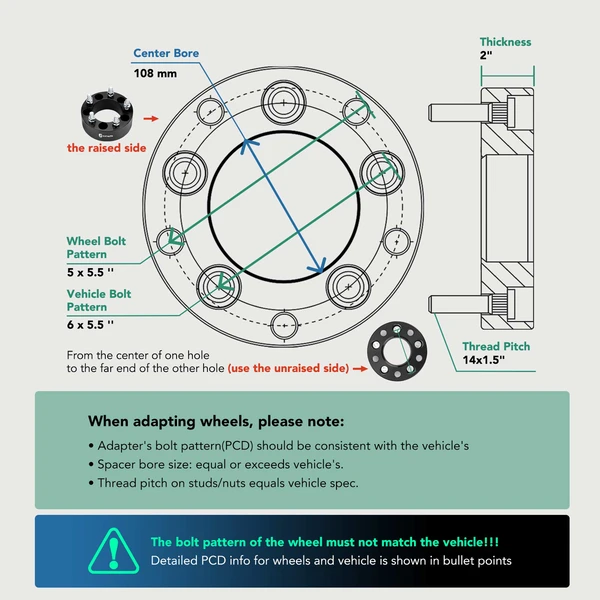 Center Bore
108 mm

the raised side

Thickness
2"

Wheel Bolt Pattern
5 x 5.5 ''

Vehicle Bolt Pattern
6 x 5.5 ''

Thread Pitch
14x1.5"

From the center of one hole to the far end of the other hole (use the unraised side)

When adapting wheels, please note:

• Adapter's bolt pattern(PCD) should be consistent with the vehicle's
• Spacer bore size: equal or exceeds vehicle's.
• Thread pitch on studs/nuts equals vehicle spec.

The bolt pattern of the wheel must not match the vehicle!!!
Detailed PCD info for wheels and vehicle is shown in bullet points