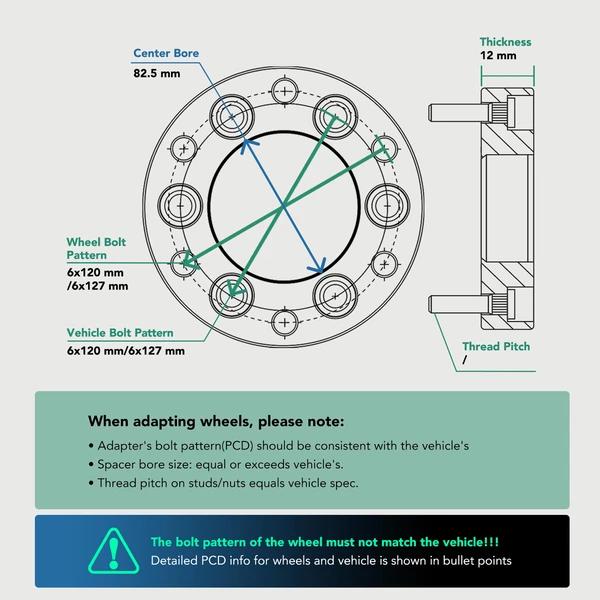 Center Bore
82.5 mm

Thickness
12 mm

Wheel Bolt Pattern
6x120 mm
/6x127 mm

Vehicle Bolt Pattern
6x120 mm/6x127 mm

Thread Pitch
/

When adapting wheels, please note:
• Adapter's bolt pattern(PCD) should be consistent with the vehicle's
• Spacer bore size: equal or exceeds vehicle's.
• Thread pitch on studs/nuts equals vehicle spec.

The bolt pattern of the wheel must not match the vehicle!!!
Detailed PCD info for wheels and vehicle is shown in bullet points