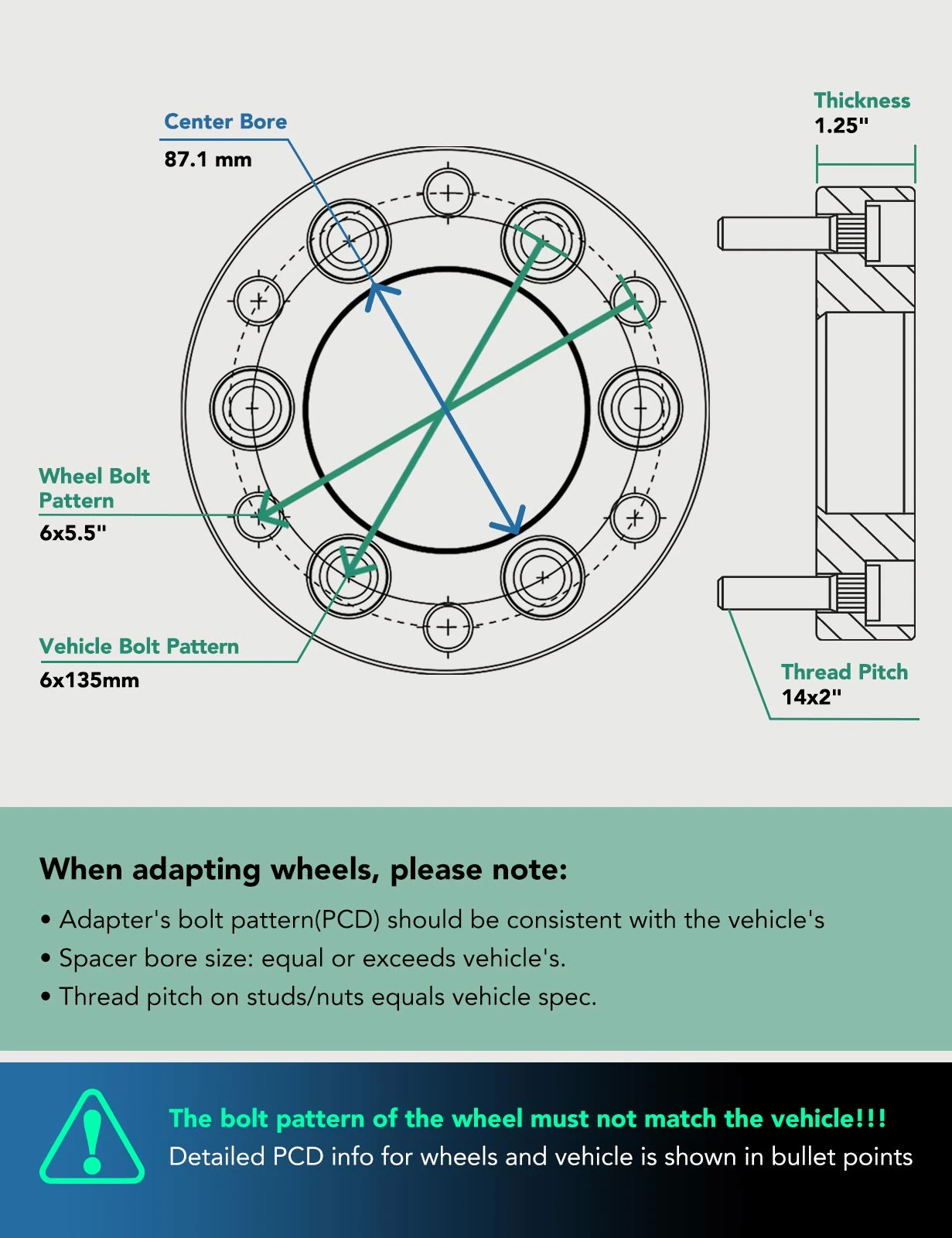 Center Bore
87.1 mm

Thickness
1.25"

Wheel Bolt Pattern
6x5.5"

Vehicle Bolt Pattern
6x135mm

Thread Pitch
14x2"

When adapting wheels, please note:

• Adapter's bolt pattern(PCD) should be consistent with the vehicle's
• Spacer bore size: equal or exceeds vehicle's.
• Thread pitch on studs/nuts equals vehicle spec.

The bolt pattern of the wheel must not match the vehicle!!!
Detailed PCD info for wheels and vehicle is shown in bullet points