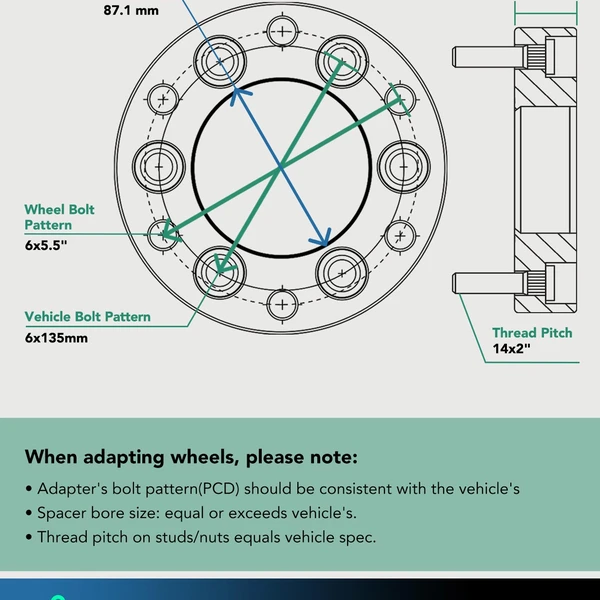 87.1 mm

Wheel Bolt Pattern
6x5.5"

Vehicle Bolt Pattern
6x135mm

Thread Pitch
14x2"

When adapting wheels, please note:

• Adapter's bolt pattern(PCD) should be consistent with the vehicle's
• Spacer bore size: equal or exceeds vehicle's.
• Thread pitch on studs/nuts equals vehicle spec.