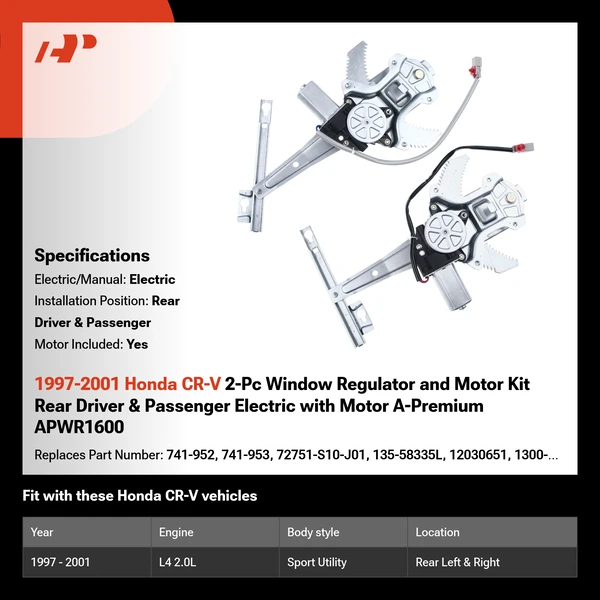 Specifications

Electric/Manual: Electric

Installation Position: Rear Driver & Passenger

Motor Included: Yes

1997-2001 Honda CR-V 2-Pc Window Regulator and Motor Kit Rear Driver & Passenger Electric with Motor A-Premium APWR1600

Replaces Part Number: 741-952, 741-953, 72751-S10-J01, 135-58335L, 12030651, 1300-...

Fit with these Honda CR-V vehicles

| Year | Engine | Body style | Location |
|---|---|---|---|
| 1997 - 2001 | L4 2.0L | Sport Utility | Rear Left & Right |