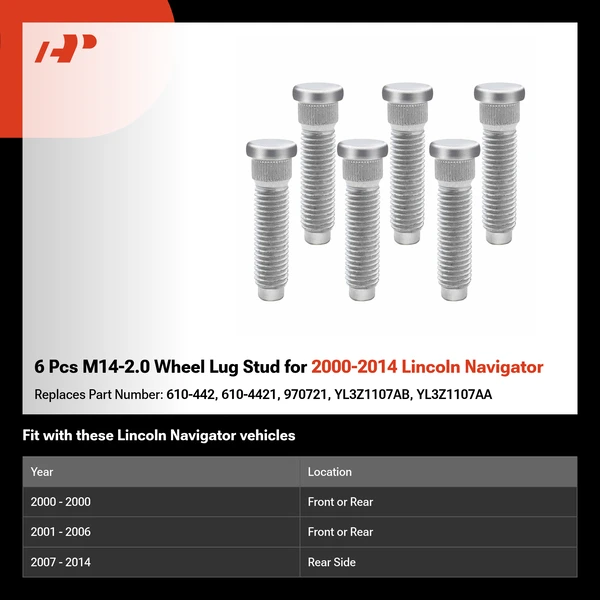 6 Pcs M14-2.0 Wheel Lug Stud for 2000-2014 Lincoln Navigator

Replaces Part Number: 610-442, 610-4421, 970721, YL3Z1107AB, YL3Z1107AA

Fit with these Lincoln Navigator vehicles

| Year | Location |
|---|---|
| 2000 - 2000 | Front or Rear |
| 2001 - 2006 | Front or Rear |
| 2007 - 2014 | Rear Side |