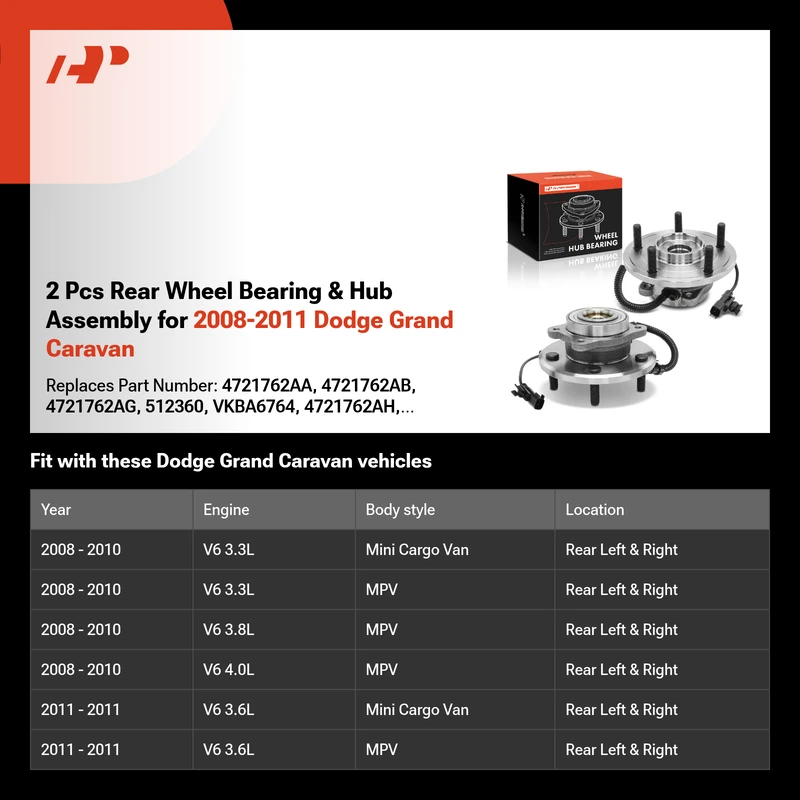 WHEEL HUB BEARING

2 Pcs Rear Wheel Bearing & Hub Assembly for 2008-2011 Dodge Grand Caravan

Replaces Part Number: 4721762AA, 4721762AB, 4721762AG, 512360, VKBA6764, 4721762AH,...

Fit with these Dodge Grand Caravan vehicles

| Year | Engine | Body style | Location |
|---|---|---|---|
| 2008 - 2010 | V6 3.3L | Mini Cargo Van | Rear Left & Right |
| 2008 - 2010 | V6 3.3L | MPV | Rear Left & Right |
| 2008 - 2010 | V6 3.8L | MPV | Rear Left & Right |
| 2008 - 2010 | V6 4.0L | MPV | Rear Left & Right |
| 2011 - 2011 | V6 3.6L | Mini Cargo Van | Rear Left & Right |
| 2011 - 2011 | V6 3.6L | MPV | Rear Left & Right |