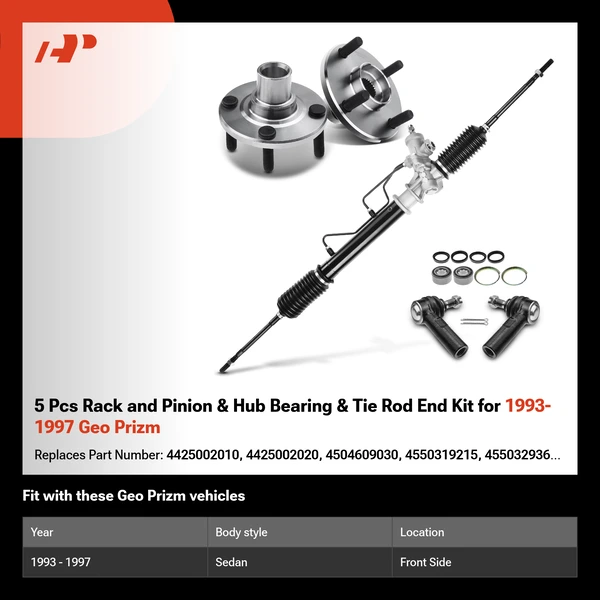 5 Pcs Rack and Pinion & Hub Bearing & Tie Rod End Kit for 1993-1997 Geo Prizm

Replaces Part Number: 4425002010, 4425002020, 4504609030, 4550319215, 455032936...

Fit with these Geo Prizm vehicles

| Year | Body style | Location |
|---|---|---|
| 1993 - 1997 | Sedan | Front Side |