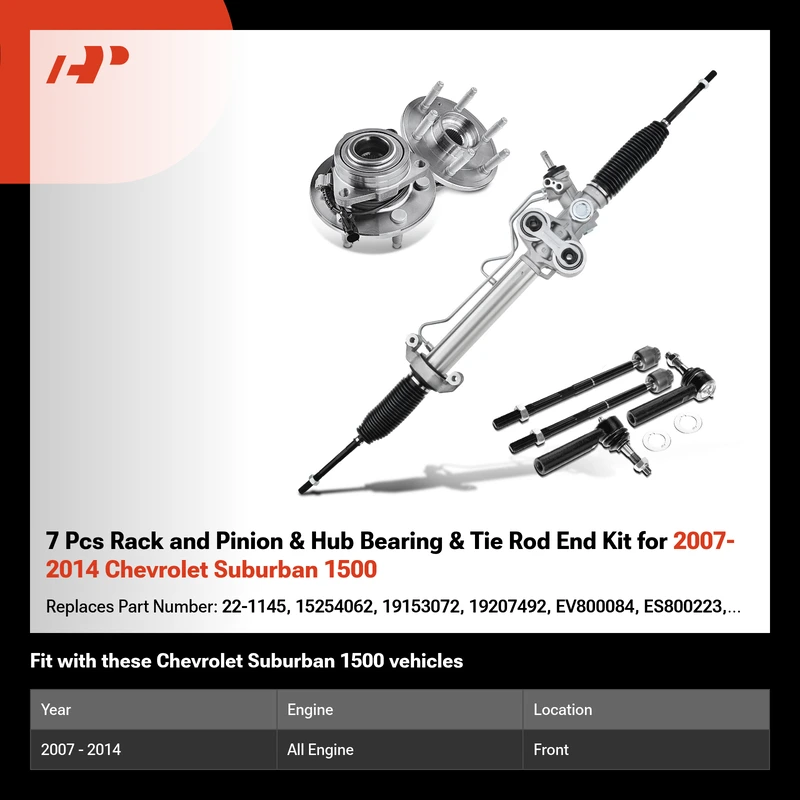 7 Pcs Rack and Pinion & Hub Bearing & Tie Rod End Kit for 2007-2014 Chevrolet Suburban 1500

Replaces Part Number: 22-1145, 15254062, 19153072, 19207492, EV800084, ES800223,...

Fit with these Chevrolet Suburban 1500 vehicles

| Year | Engine | Location |
|---|---|---|
| 2007 - 2014 | All Engine | Front |