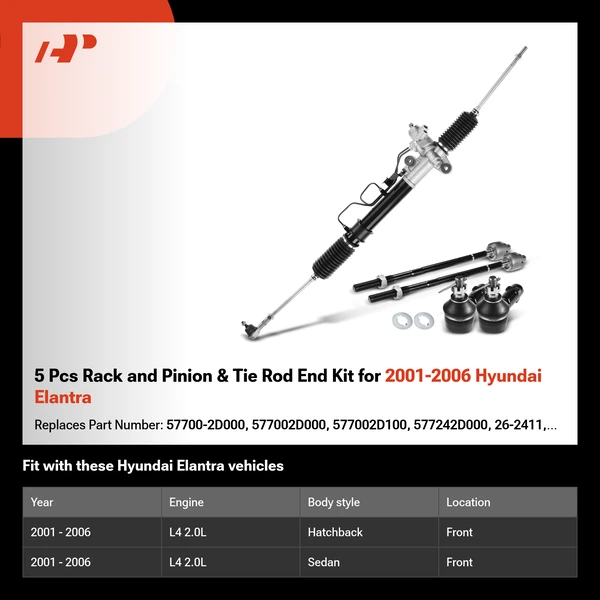 5 Pcs Rack and Pinion & Tie Rod End Kit for 2001-2006 Hyundai Elantra

Replaces Part Number: 57700-2D000, 577002D000, 577002D100, 577242D000, 26-2411,...

Fit with these Hyundai Elantra vehicles

| Year | Engine | Body style | Location |
|---|---|---|---|
| 2001 - 2006 | L4 2.0L | Hatchback | Front |
| 2001 - 2006 | L4 2.0L | Sedan | Front |