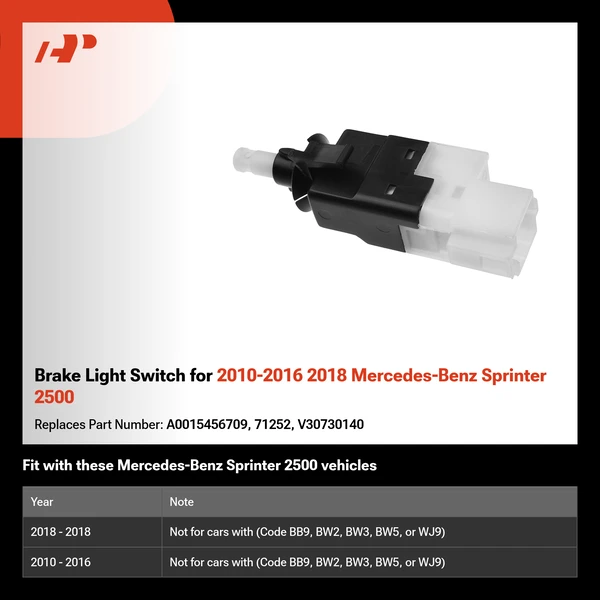 Brake Light Switch for 2010-2016 2018 Mercedes-Benz Sprinter 2500

Replaces Part Number: A0015456709, 71252, V30730140

Fit with these Mercedes-Benz Sprinter 2500 vehicles

| Year | Note |
|---|---|
| 2018 - 2018 | Not for cars with (Code BB9, BW2, BW3, BW5, or WJ9) |
| 2010 - 2016 | Not for cars with (Code BB9, BW2, BW3, BW5, or WJ9) |