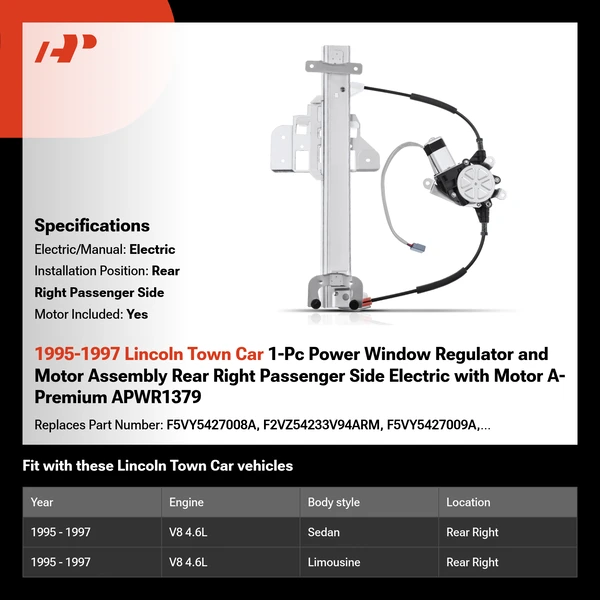 Specifications

Electric/Manual: Electric

Installation Position: Rear Right Passenger Side

Motor Included: Yes

1995-1997 Lincoln Town Car 1-Pc Power Window Regulator and Motor Assembly Rear Right Passenger Side Electric with Motor A-Premium APWR1379

Replaces Part Number: F5VY5427008A, F2VZ54233V94ARM, F5VY5427009A,...

Fit with these Lincoln Town Car vehicles

| Year | Engine | Body style | Location |
|---|---|---|---|
| 1995 - 1997 | V8 4.6L | Sedan | Rear Right |
| 1995 - 1997 | V8 4.6L | Limousine | Rear Right |