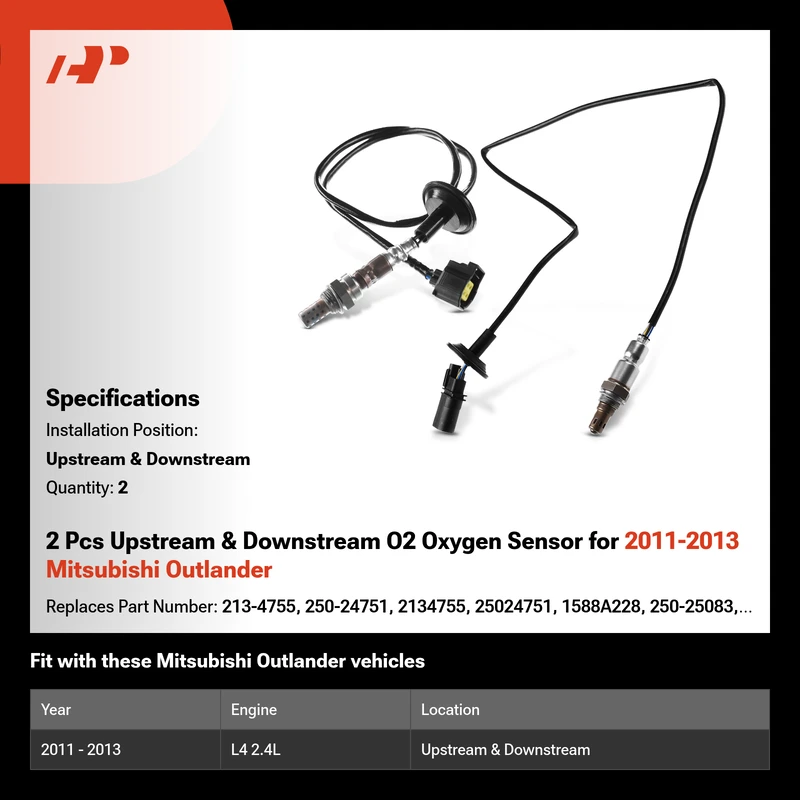 Specifications

Installation Position:

Upstream & Downstream

Quantity: 2

2 Pcs Upstream & Downstream O2 Oxygen Sensor for 2011-2013 Mitsubishi Outlander

Replaces Part Number: 213-4755, 250-24751, 2134755, 25024751, 1588A228, 250-25083,...

Fit with these Mitsubishi Outlander vehicles

| Year | Engine | Location |
|---|---|---|
| 2011 - 2013 | L4 2.4L | Upstream & Downstream |