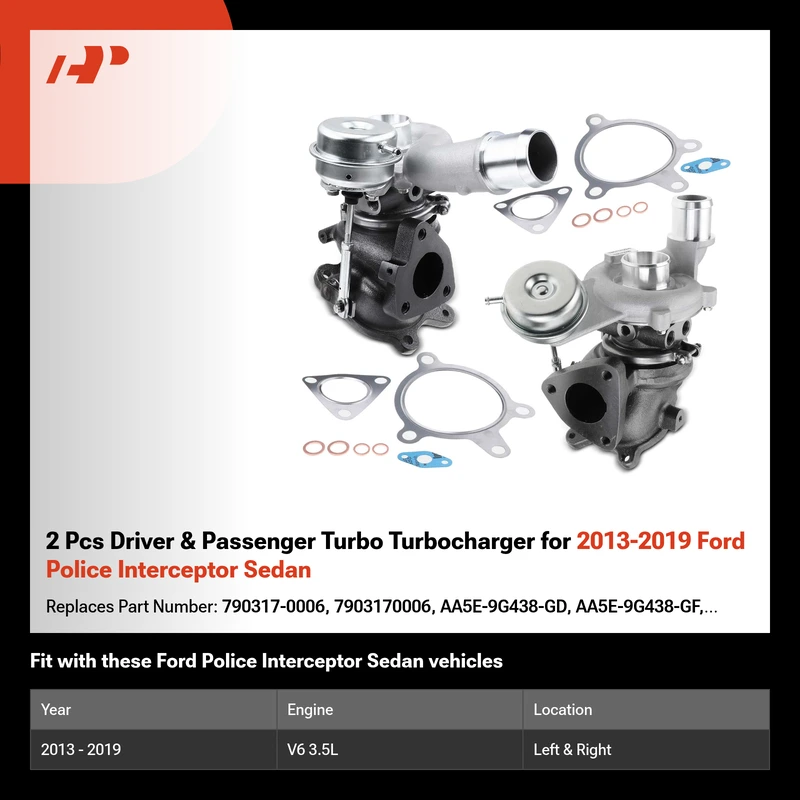 2 Pcs Driver & Passenger Turbo Turbocharger for 2013-2019 Ford Police Interceptor Sedan

Replaces Part Number: 790317-0006, 7903170006, AA5E-9G438-GD, AA5E-9G438-GF,...

Fit with these Ford Police Interceptor Sedan vehicles

| Year | Engine | Location |
|---|---|---|
| 2013 - 2019 | V6 3.5L | Left & Right |