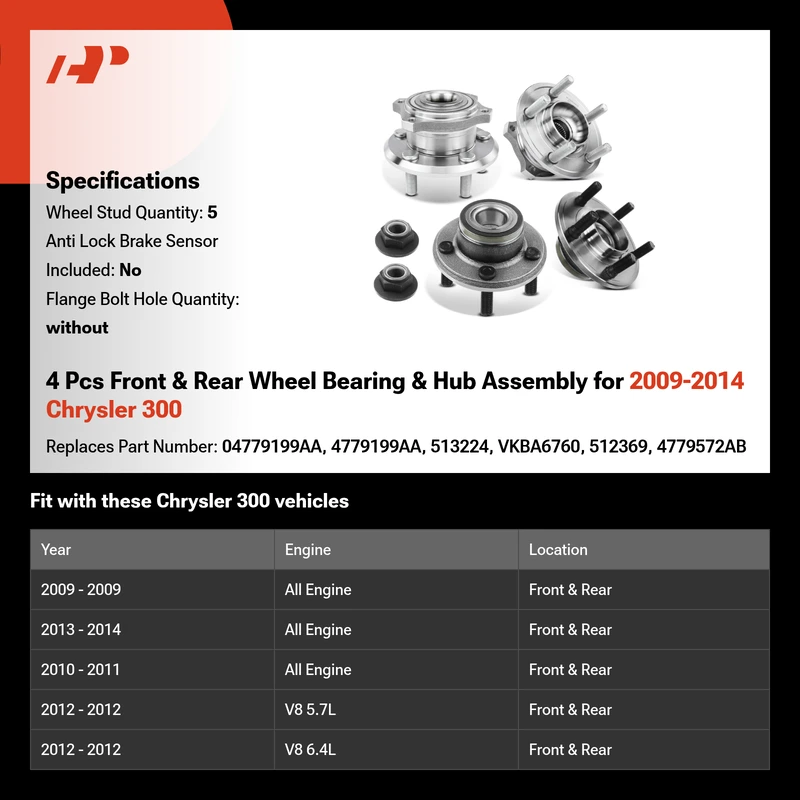 Specifications
Wheel Stud Quantity: 5
Anti Lock Brake Sensor Included: No
Flange Bolt Hole Quantity: without

4 Pcs Front & Rear Wheel Bearing & Hub Assembly for 2009-2014 Chrysler 300

Replaces Part Number: 04779199AA, 4779199AA, 513224, VKBA6760, 512369, 4779572AB

Fit with these Chrysler 300 vehicles

| Year | Engine | Location |
|---|---|---|
| 2009 - 2009 | All Engine | Front & Rear |
| 2013 - 2014 | All Engine | Front & Rear |
| 2010 - 2011 | All Engine | Front & Rear |
| 2012 - 2012 | V8 5.7L | Front & Rear |
| 2012 - 2012 | V8 6.4L | Front & Rear |