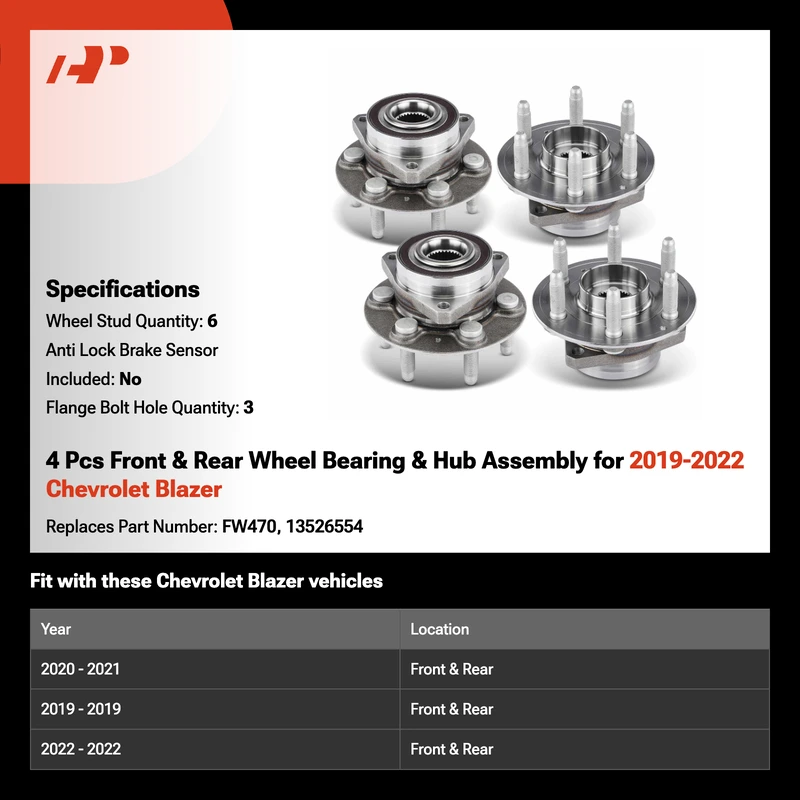 Specifications

Wheel Stud Quantity: 6

Anti Lock Brake Sensor Included: No

Flange Bolt Hole Quantity: 3

4 Pcs Front & Rear Wheel Bearing & Hub Assembly for 2019-2022 Chevrolet Blazer

Replaces Part Number: FW470, 13526554

Fit with these Chevrolet Blazer vehicles

| Year | Location |
|---|---|
| 2020 - 2021 | Front & Rear |
| 2019 - 2019 | Front & Rear |
| 2022 - 2022 | Front & Rear |