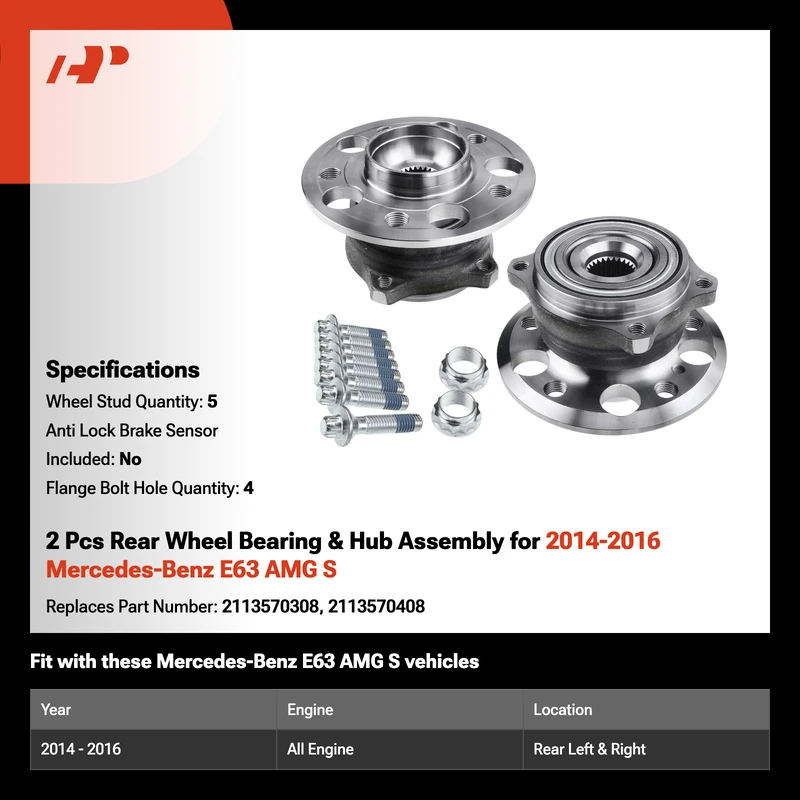 Specifications

Wheel Stud Quantity: 5

Anti Lock Brake Sensor

Included: No

Flange Bolt Hole Quantity: 4

2 Pcs Rear Wheel Bearing & Hub Assembly for 2014-2016 Mercedes-Benz E63 AMG S

Replaces Part Number: 2113570308, 2113570408

Fit with these Mercedes-Benz E63 AMG S vehicles

| Year | Engine | Location |
|---|---|---|
| 2014 - 2016 | All Engine | Rear Left & Right |