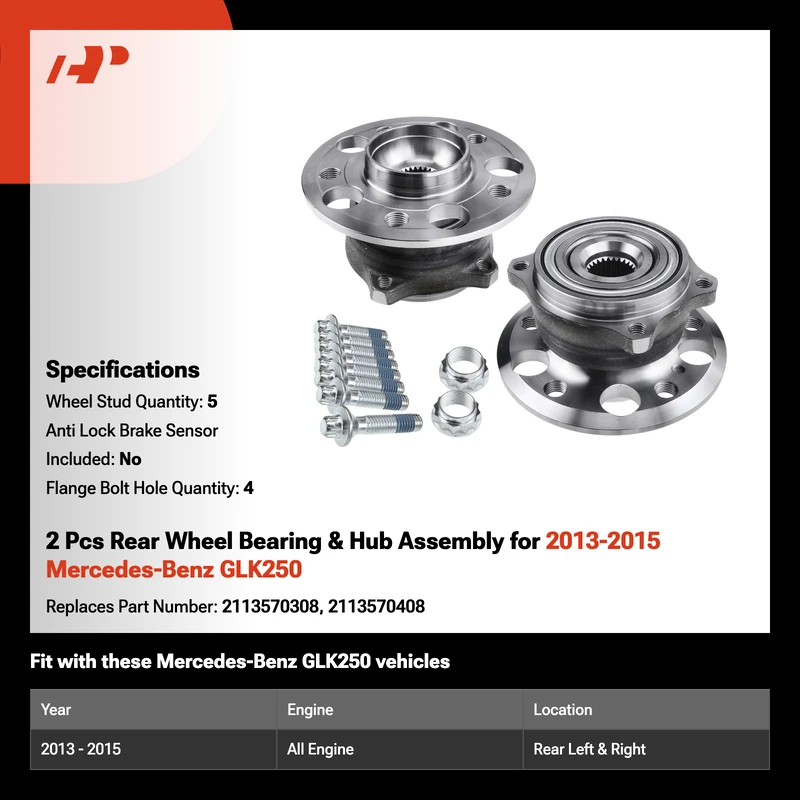 Specifications

Wheel Stud Quantity: 5

Anti Lock Brake Sensor Included: No

Flange Bolt Hole Quantity: 4

2 Pcs Rear Wheel Bearing & Hub Assembly for 2013-2015 Mercedes-Benz GLK250

Replaces Part Number: 2113570308, 2113570408

Fit with these Mercedes-Benz GLK250 vehicles

| Year | Engine | Location |
|---|---|---|
| 2013 - 2015 | All Engine | Rear Left & Right |