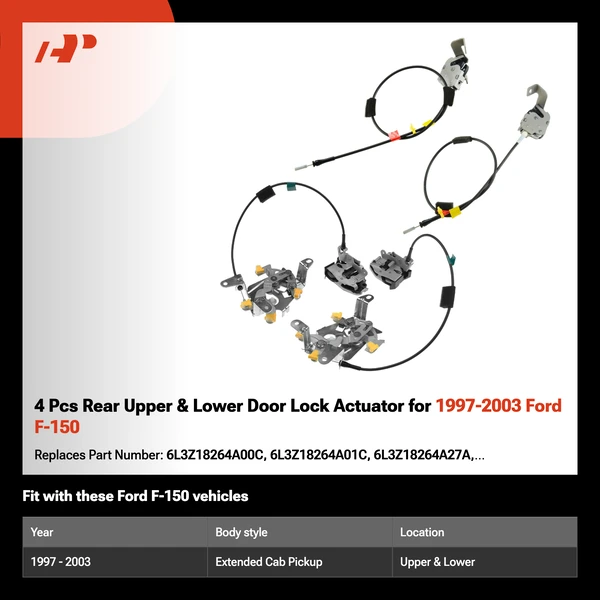 4 Pcs Rear Upper & Lower Door Lock Actuator for 1997-2003 Ford F-150

Replaces Part Number: 6L3Z18264A00C, 6L3Z18264A01C, 6L3Z18264A27A,...

Fit with these Ford F-150 vehicles

| Year | Body style | Location |
|---|---|---|
| 1997 - 2003 | Extended Cab Pickup | Upper & Lower |