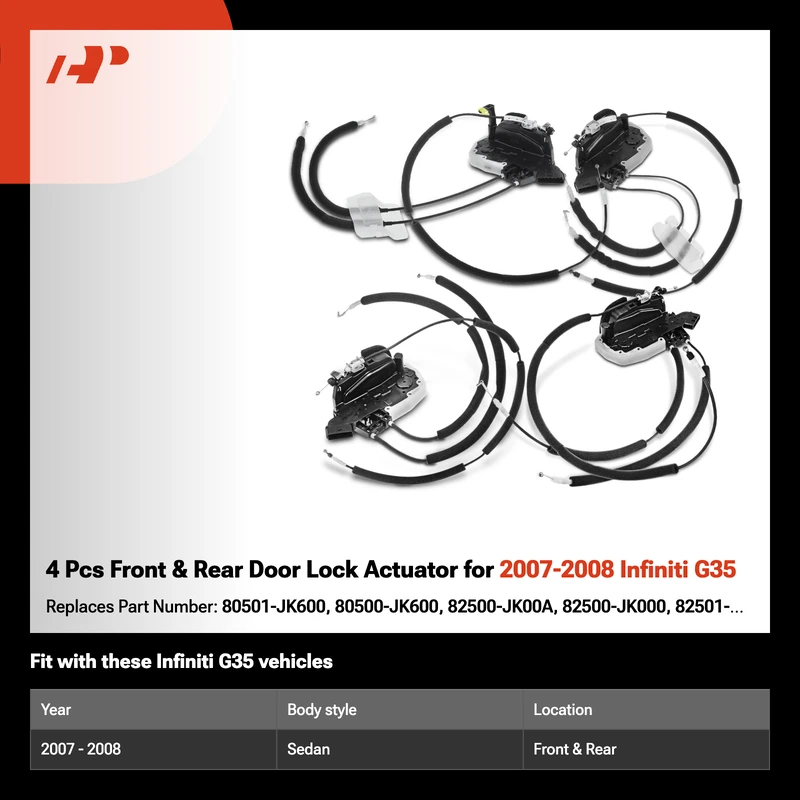 4 Pcs Front & Rear Door Lock Actuator for 2007-2008 Infiniti G35

Replaces Part Number: 80501-JK600, 80500-JK600, 82500-JK00A, 82500-JK000, 82501-...

Fit with these Infiniti G35 vehicles

| Year | Body style | Location |
|---|---|---|
| 2007 - 2008 | Sedan | Front & Rear |