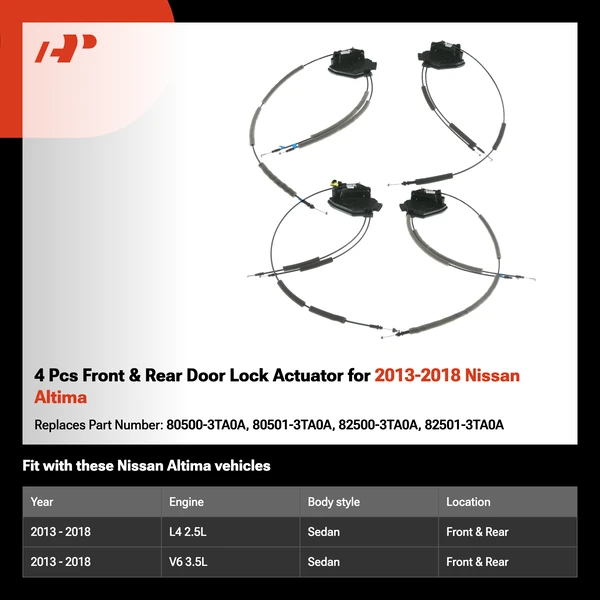 4 Pcs Front & Rear Door Lock Actuator for 2013-2018 Nissan Altima

Replaces Part Number: 80500-3TA0A, 80501-3TA0A, 82500-3TA0A, 82501-3TA0A

Fit with these Nissan Altima vehicles

| Year | Engine | Body style | Location |
|---|---|---|---|
| 2013 - 2018 | L4 2.5L | Sedan | Front & Rear |
| 2013 - 2018 | V6 3.5L | Sedan | Front & Rear |