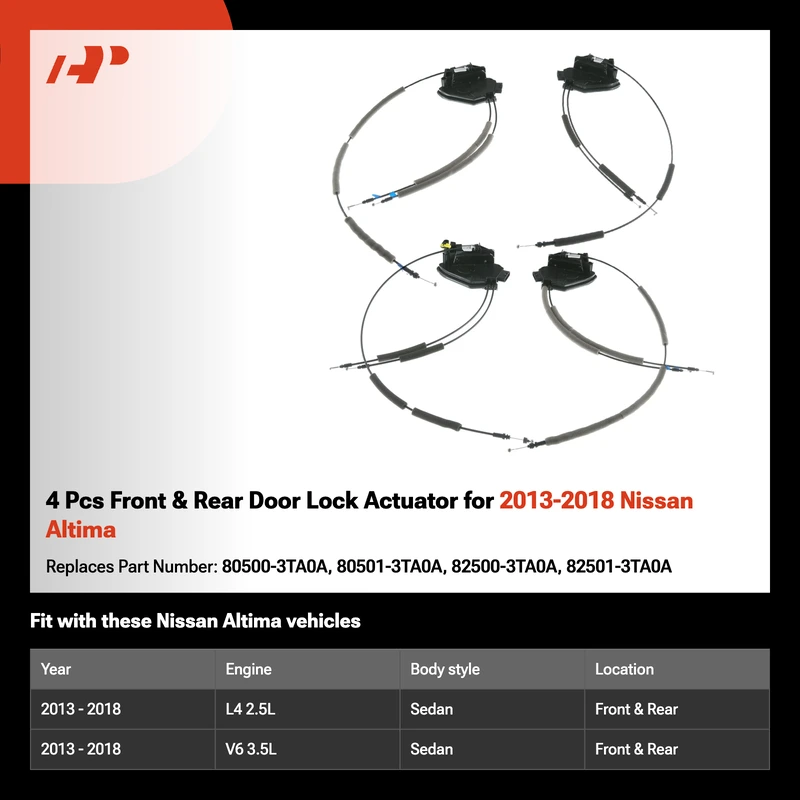 4 Pcs Front & Rear Door Lock Actuator for 2013-2018 Nissan Altima

Replaces Part Number: 80500-3TA0A, 80501-3TA0A, 82500-3TA0A, 82501-3TA0A

Fit with these Nissan Altima vehicles

| Year | Engine | Body style | Location |
|---|---|---|---|
| 2013 - 2018 | L4 2.5L | Sedan | Front & Rear |
| 2013 - 2018 | V6 3.5L | Sedan | Front & Rear |