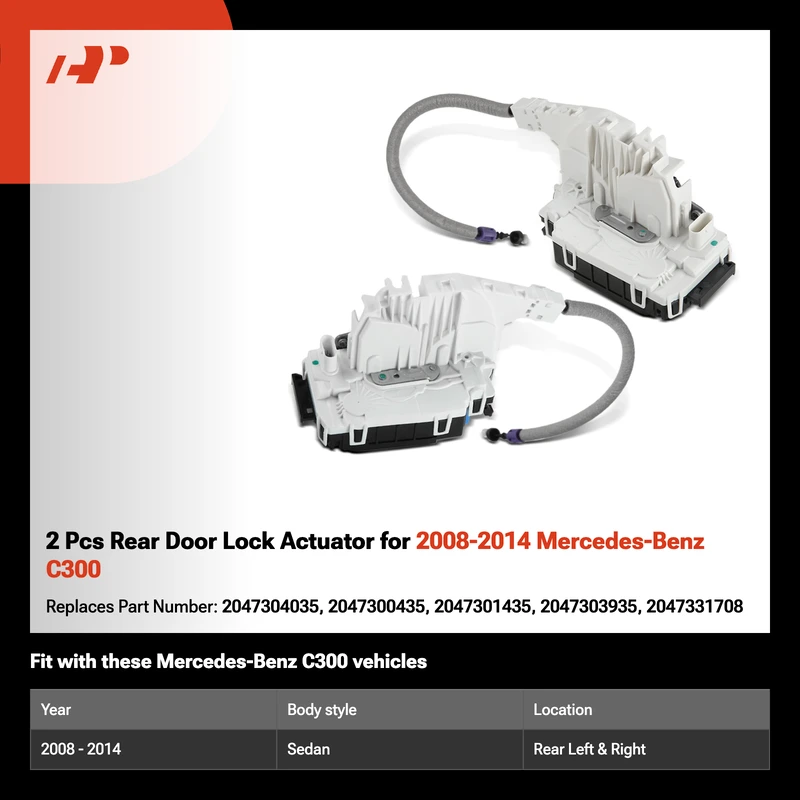 2 Pcs Rear Door Lock Actuator for 2008-2014 Mercedes-Benz C300

Replaces Part Number: 2047304035, 2047300435, 2047301435, 2047303935, 2047331708

Fit with these Mercedes-Benz C300 vehicles

| Year | Body style | Location |
|---|---|---|
| 2008 - 2014 | Sedan | Rear Left & Right |