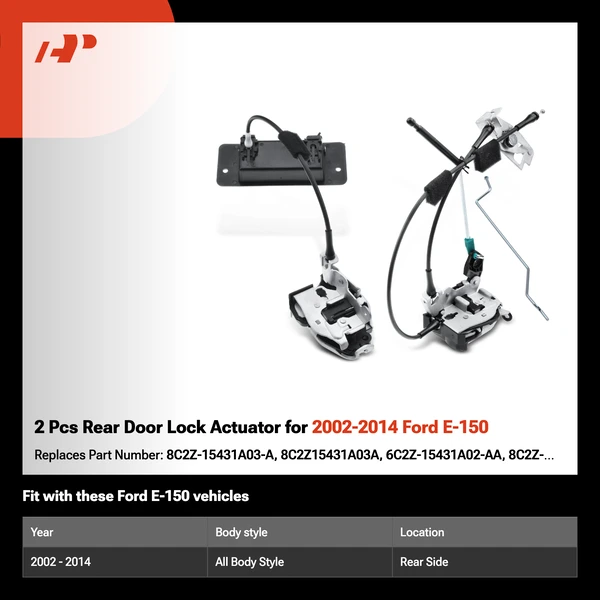 2 Pcs Rear Door Lock Actuator for 2002-2014 Ford E-150

Replaces Part Number: 8C2Z-15431A03-A, 8C2Z15431A03A, 6C2Z-15431A02-AA, 8C2Z-...

Fit with these Ford E-150 vehicles

| Year | Body style | Location |
|---|---|---|
| 2002 - 2014 | All Body Style | Rear Side |