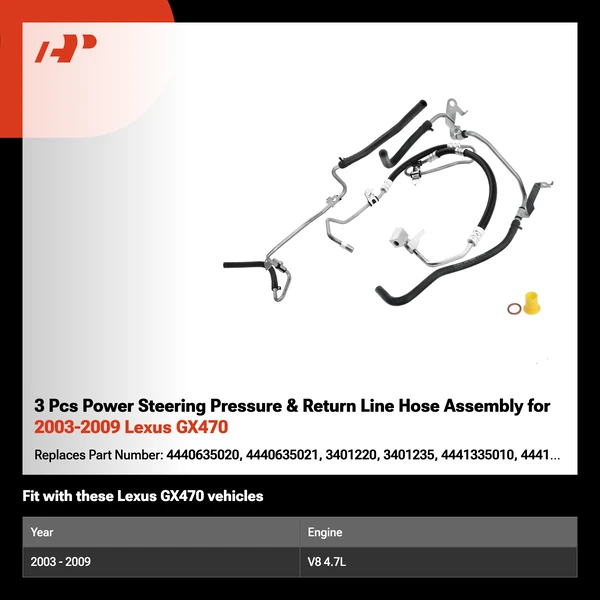 3 Pcs Power Steering Pressure & Return Line Hose Assembly for 2003-2009 Lexus GX470

Replaces Part Number: 4440635020, 4440635021, 3401220, 3401235, 4441335010, 4441...

Fit with these Lexus GX470 vehicles

| Year | Engine |
|---|---|
| 2003 - 2009 | V8 4.7L |