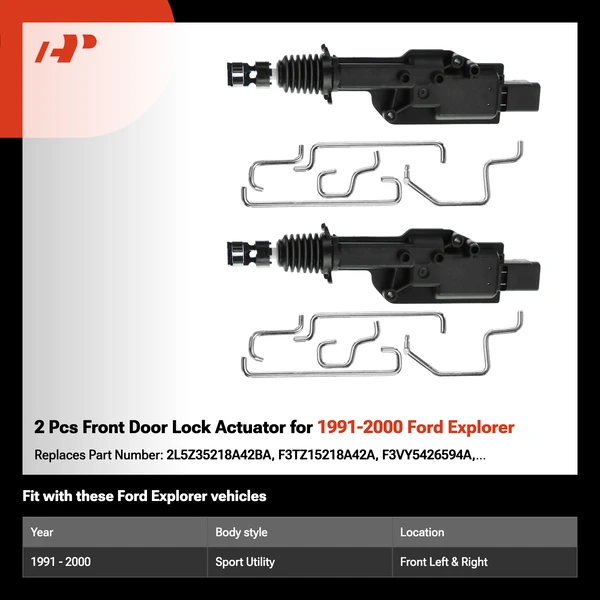 2 Pcs Front Door Lock Actuator for 1991-2000 Ford Explorer

Replaces Part Number: 2L5Z35218A42BA, F3TZ15218A42A, F3VY5426594A,...

Fit with these Ford Explorer vehicles

| Year | Body style | Location |
|---|---|---|
| 1991 - 2000 | Sport Utility | Front Left & Right |