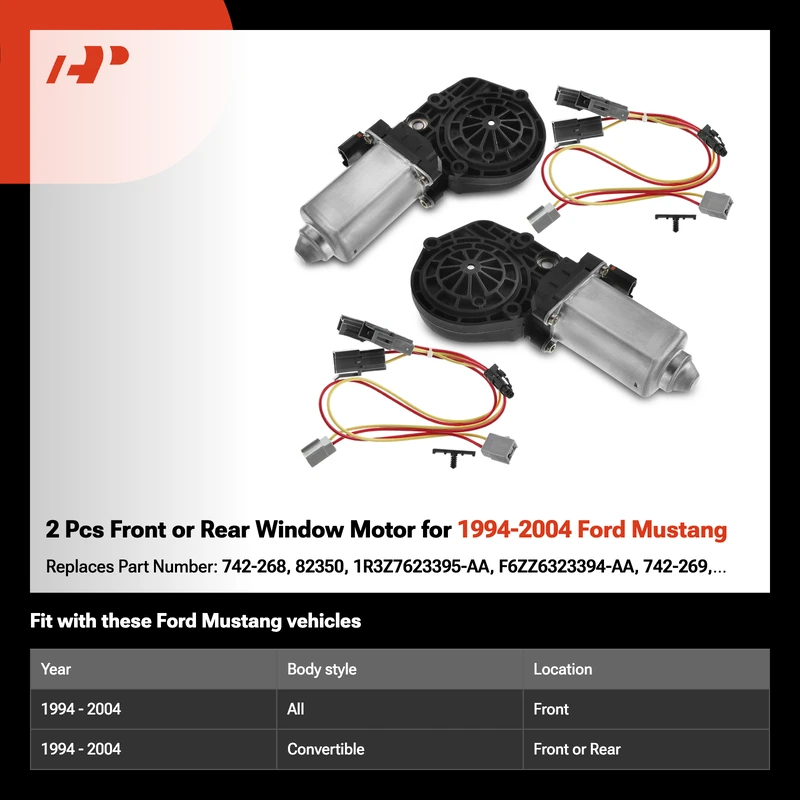 2 Pcs Front or Rear Window Motor for 1994-2004 Ford Mustang

Replaces Part Number: 742-268, 82350, 1R3Z7623395-AA, F6ZZ6323394-AA, 742-269,...

Fit with these Ford Mustang vehicles

| Year | Body style | Location |
|---|---|---|
| 1994 - 2004 | All | Front |
| 1994 - 2004 | Convertible | Front or Rear |