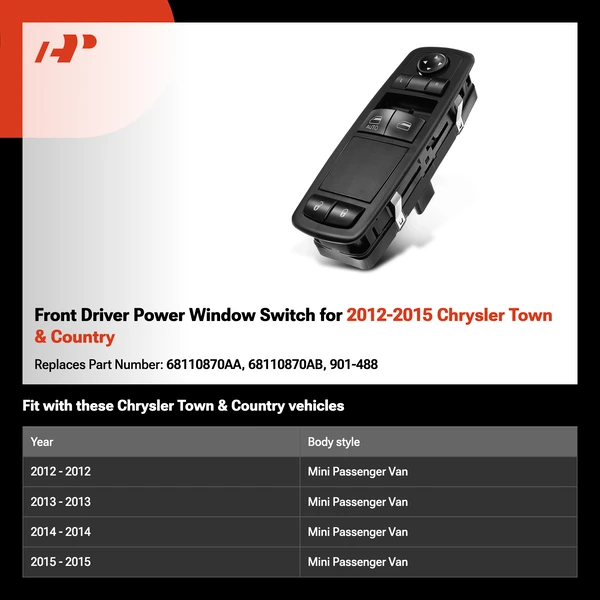 AUTO

Front Driver Power Window Switch for 2012-2015 Chrysler Town & Country

Replaces Part Number: 68110870AA, 68110870AB, 901-488

Fit with these Chrysler Town & Country vehicles

| Year | Body style |
|---|---|
| 2012 - 2012 | Mini Passenger Van |
| 2013 - 2013 | Mini Passenger Van |
| 2014 - 2014 | Mini Passenger Van |
| 2015 - 2015 | Mini Passenger Van |