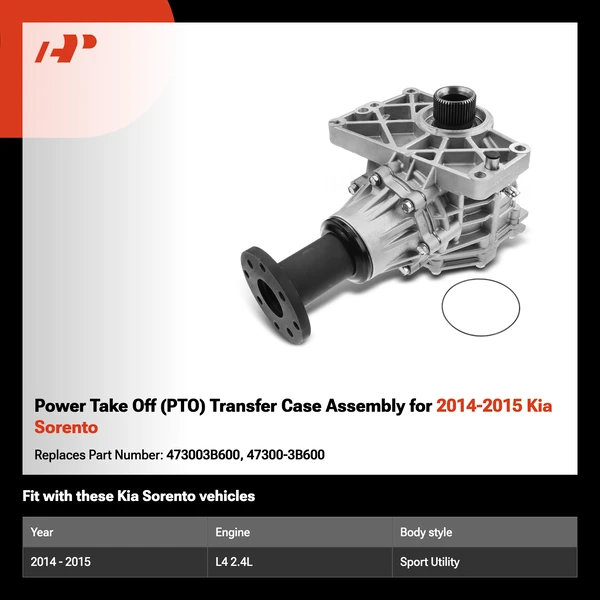 Power Take Off (PTO) Transfer Case Assembly for 2014-2015 Kia Sorento

Replaces Part Number: 473003B600, 47300-3B600

Fit with these Kia Sorento vehicles

| Year | Engine | Body style |
|---|---|---|
| 2014 - 2015 | L4 2.4L | Sport Utility |