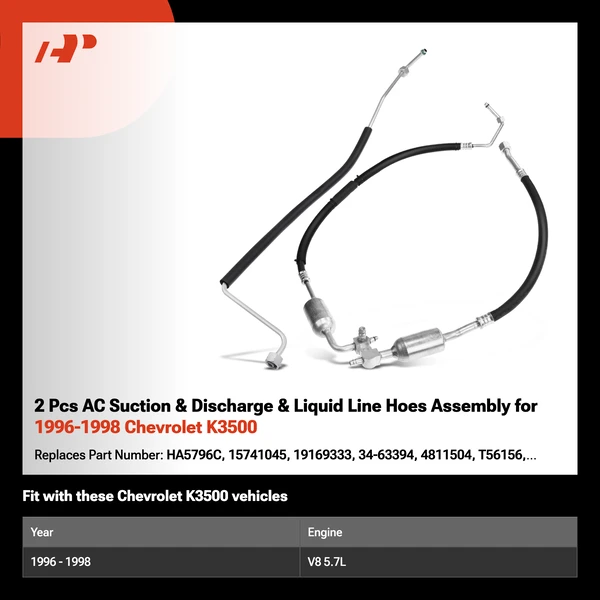 2 Pcs AC Suction & Discharge & Liquid Line Hoes Assembly for 1996-1998 Chevrolet K3500

Replaces Part Number: HA5796C, 15741045, 19169333, 34-63394, 4811504, T56156,...

Fit with these Chevrolet K3500 vehicles

| Year | Engine |
|---|---|
| 1996 - 1998 | V8 5.7L |