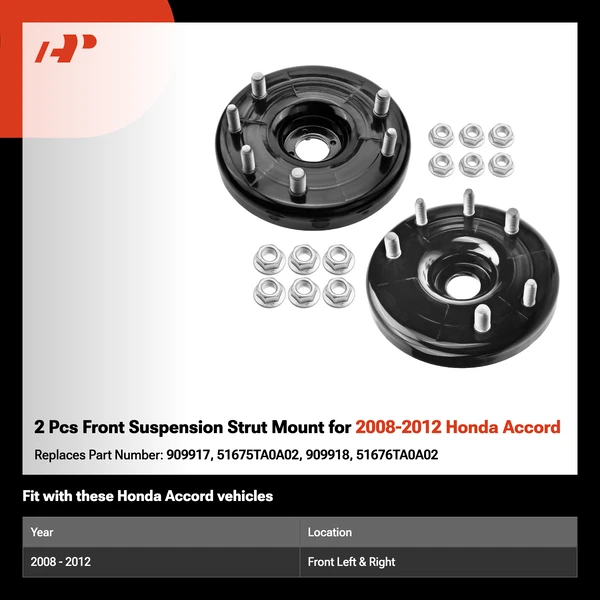 2 Pcs Front Suspension Strut Mount for 2008-2012 Honda Accord

Replaces Part Number: 909917, 51675TA0A02, 909918, 51676TA0A02

Fit with these Honda Accord vehicles

| Year | Location |
|---|---|
| 2008 - 2012 | Front Left & Right |