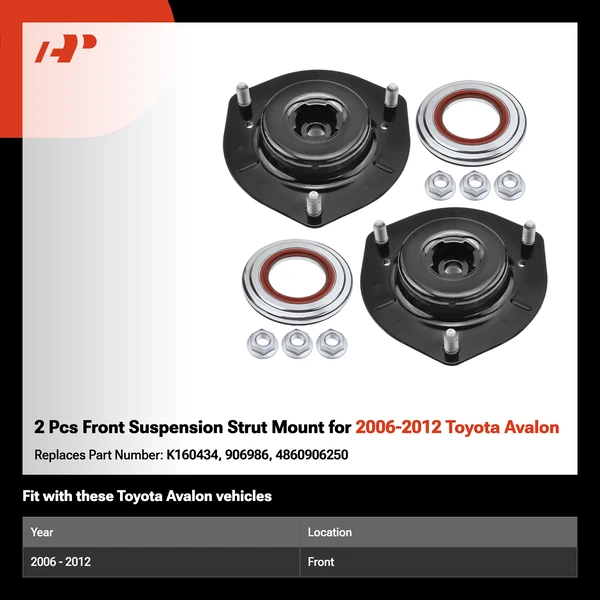 AP

2 Pcs Front Suspension Strut Mount for 2006-2012 Toyota Avalon

Replaces Part Number: K160434, 906986, 4860906250

Fit with these Toyota Avalon vehicles

| Year | Location |
|---|---|
| 2006 - 2012 | Front |