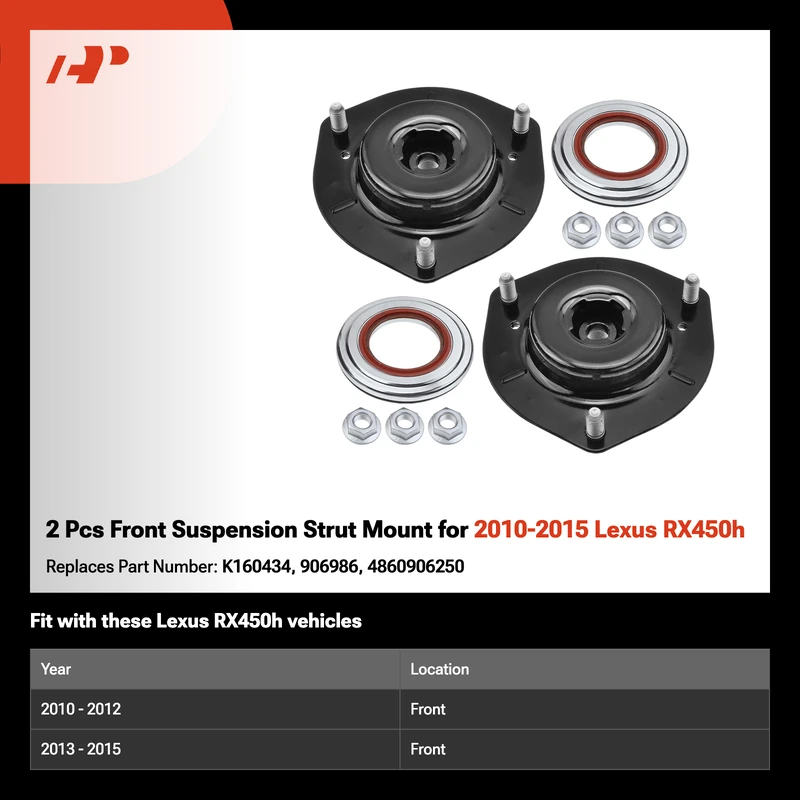 2 Pcs Front Suspension Strut Mount for 2010-2015 Lexus RX450h

Replaces Part Number: K160434, 906986, 4860906250

Fit with these Lexus RX450h vehicles

| Year | Location |
|---|---|
| 2010 - 2012 | Front |
| 2013 - 2015 | Front |