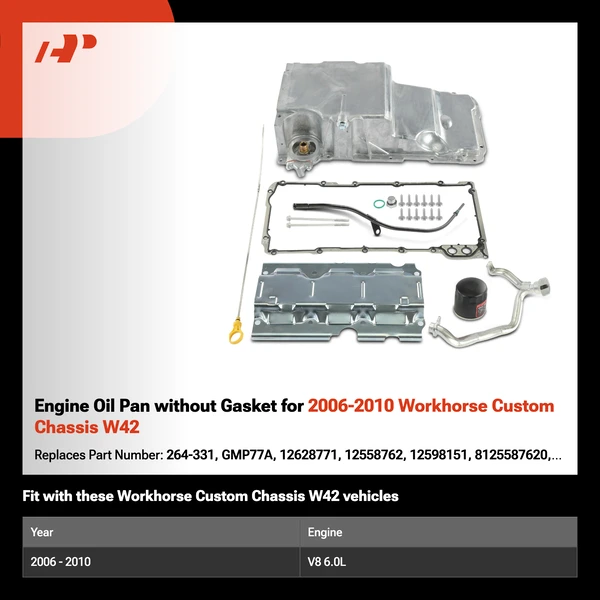 Engine Oil Pan without Gasket for 2006-2010 Workhorse Custom Chassis W42

Replaces Part Number: 264-331, GMP77A, 12628771, 12558762, 12598151, 8125587620,...

Fit with these Workhorse Custom Chassis W42 vehicles

| Year | Engine |
|---|---|
| 2006 - 2010 | V8 6.0L |