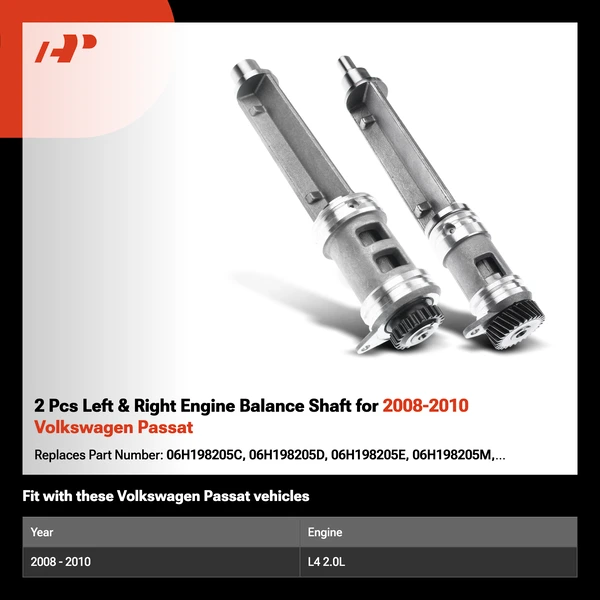 2 Pcs Left & Right Engine Balance Shaft for 2008-2010 Volkswagen Passat

Replaces Part Number: 06H198205C, 06H198205D, 06H198205E, 06H198205M,...

Fit with these Volkswagen Passat vehicles

| Year | Engine |
|---|---|
| 2008 - 2010 | L4 2.0L |