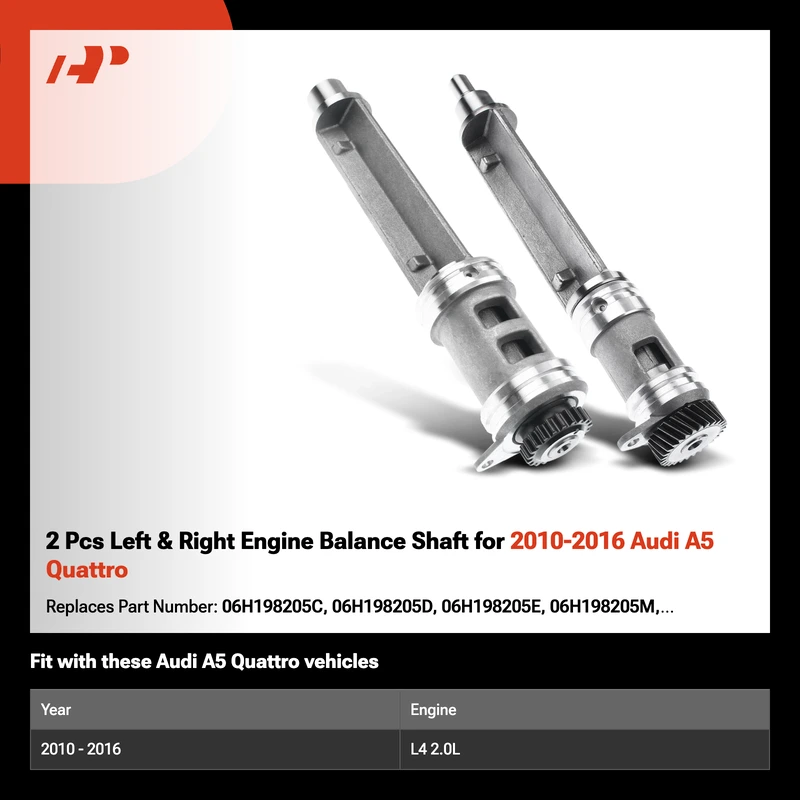 2 Pcs Left & Right Engine Balance Shaft for 2010-2016 Audi A5 Quattro

Replaces Part Number: 06H198205C, 06H198205D, 06H198205E, 06H198205M,...

Fit with these Audi A5 Quattro vehicles

| Year | Engine |
|---|---|
| 2010 - 2016 | L4 2.0L |